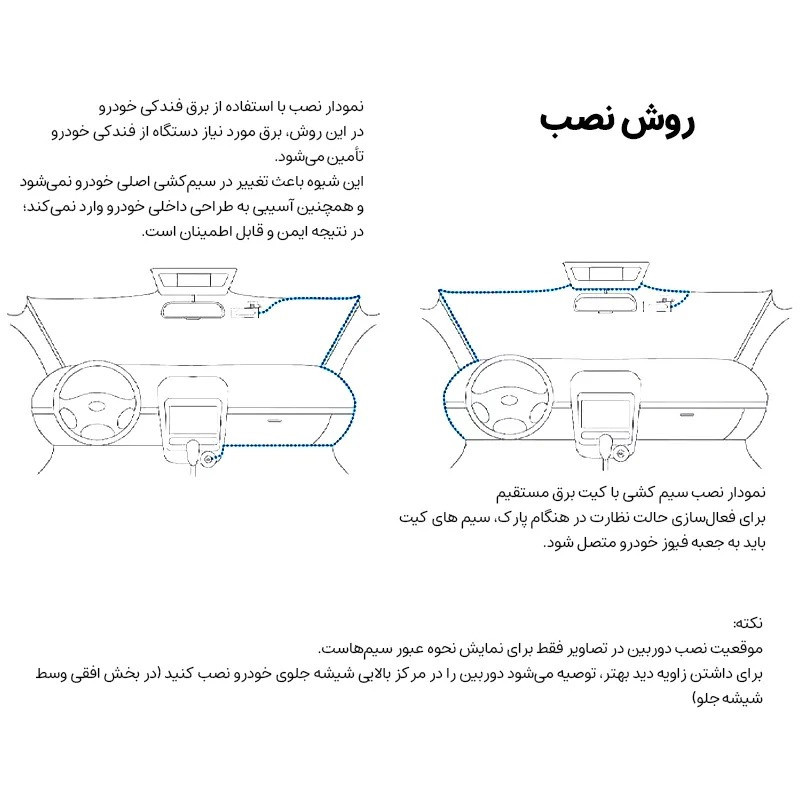 روش نصب

نمودار نصب با استفاده از برق فندکی خودرو
در این روش، برق مورد نیاز دستگاه از فندکی خودرو تأمین می‌شود.
این شیوه باعث تغییر در سیم‌کشی اصلی خودرو نمی‌شود و همچنین آسیبی به طراحی داخلی خودرو وارد نمی‌کند؛ در نتیجه ایمن و قابل اطمینان است.

نمودار نصب سیم کشی با کیت برق مستقیم
برای فعال‌سازی حالت نظارت در هنگام پارک، سیم های کیت باید به جعبه فیوز خودرو متصل شود.

نکته:
موقعیت نصب دوربین در تصاویر فقط برای نمایش نحوه عبور سیم‌هاست.
برای داشتن زاویه دید بهتر، توصیه می‌شود دوربین را در مرکز بالایی شیشه جلوی خودرو نصب کنید (در بخش افقی وسط شیشه جلو)