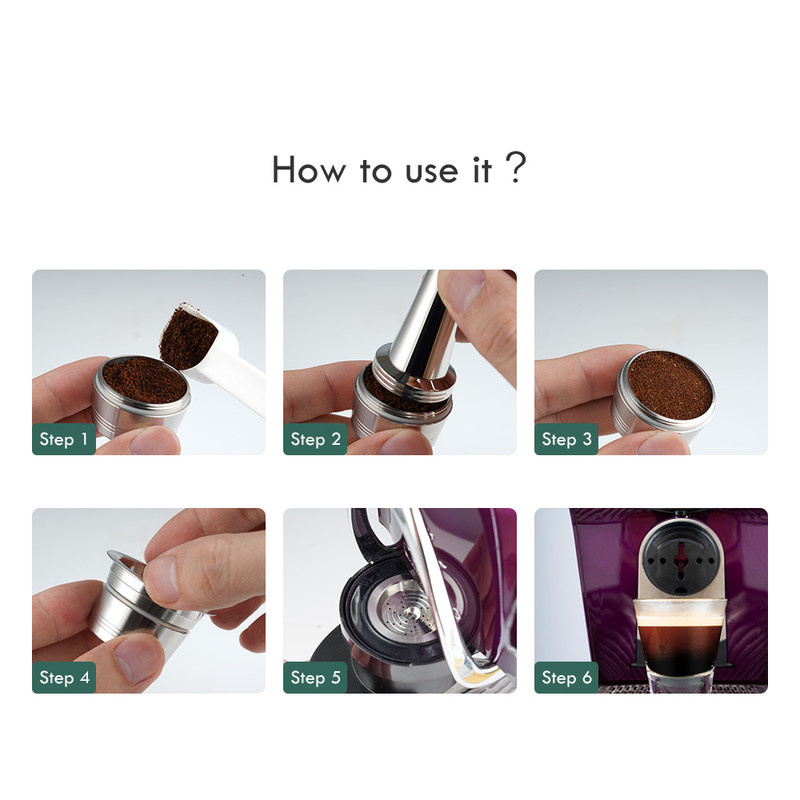 How to use it ?

Step 1

Step 2

Step 3

Step 4

Step 5

Step 6