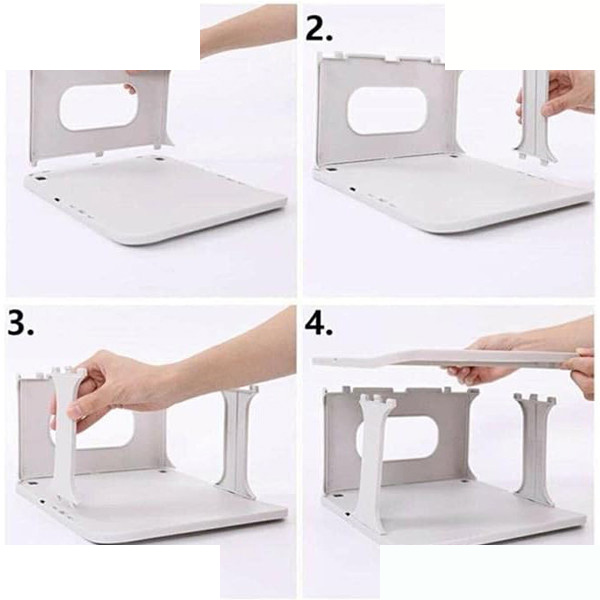 2.

3.

4.