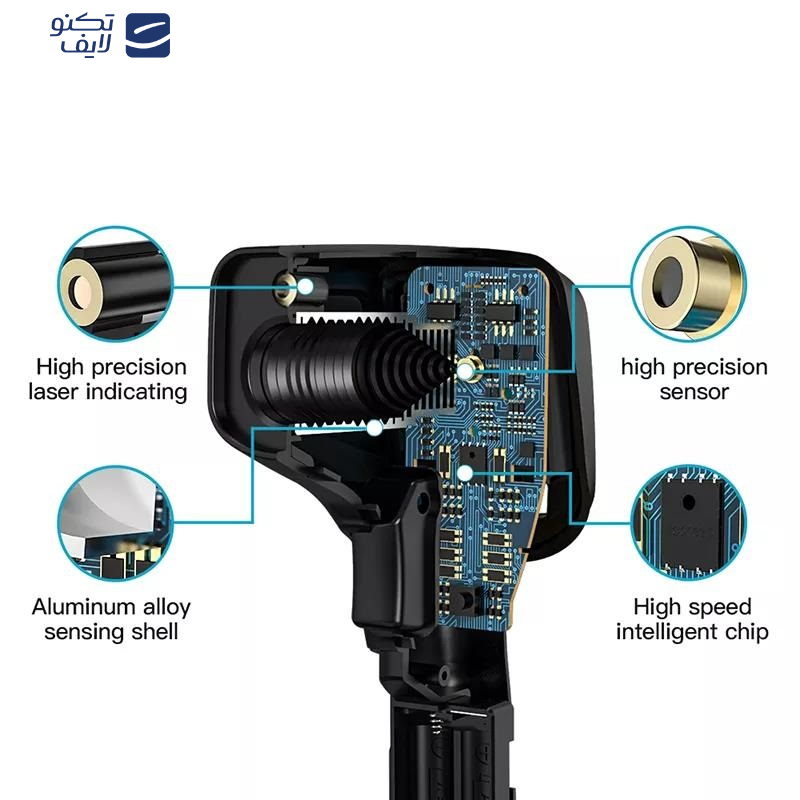 تکنو
لایف

High precision laser indicating

high precision sensor

Aluminum alloy sensing shell

High speed intelligent chip