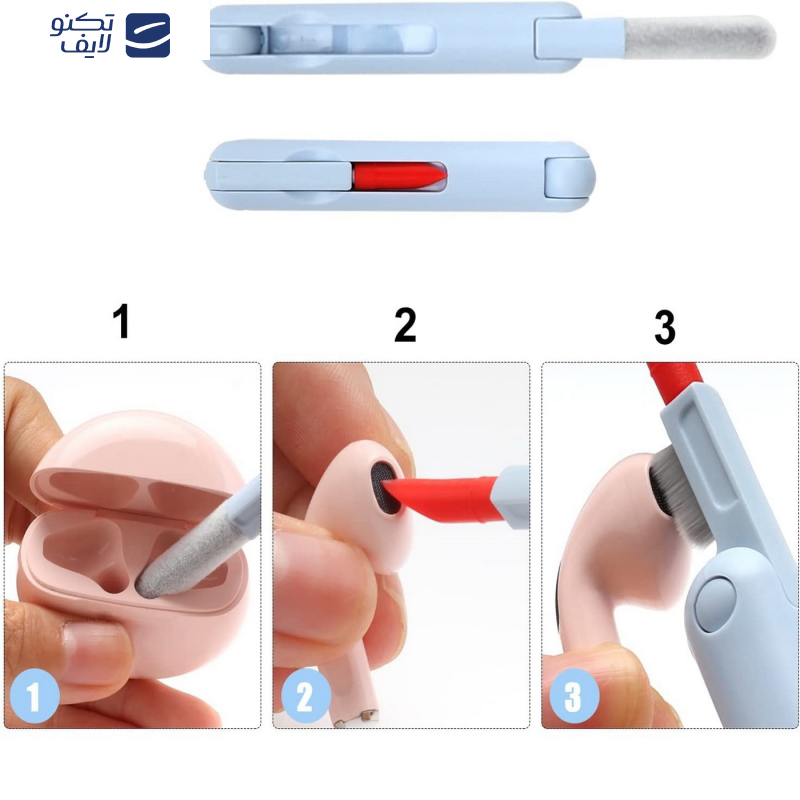 تکنو
لایف

1

2

3

1

2

3