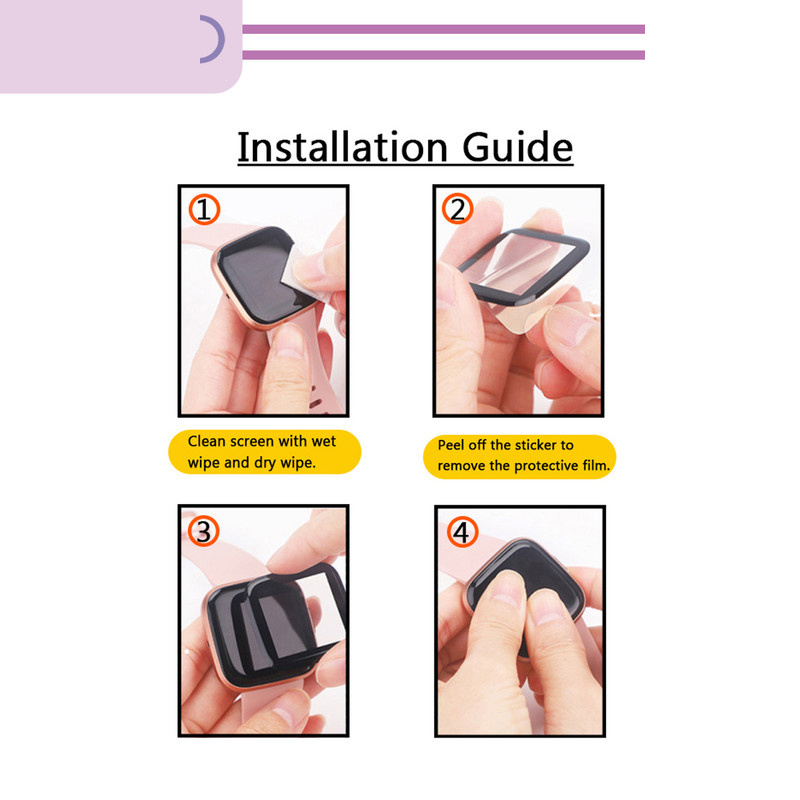 Installation Guide

1

Clean screen with wet wipe and dry wipe.

2

Peel off the sticker to remove the protective film.

3

4