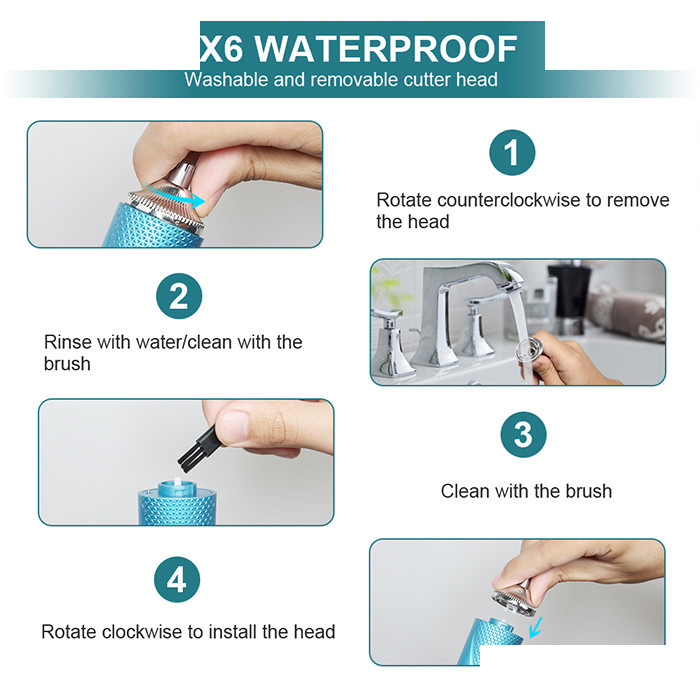 X6 WATERPROOF
Washable and removable cutter head

1
Rotate counterclockwise to remove the head

2
Rinse with water/clean with the brush

3
Clean with the brush

4
Rotate clockwise to install the head