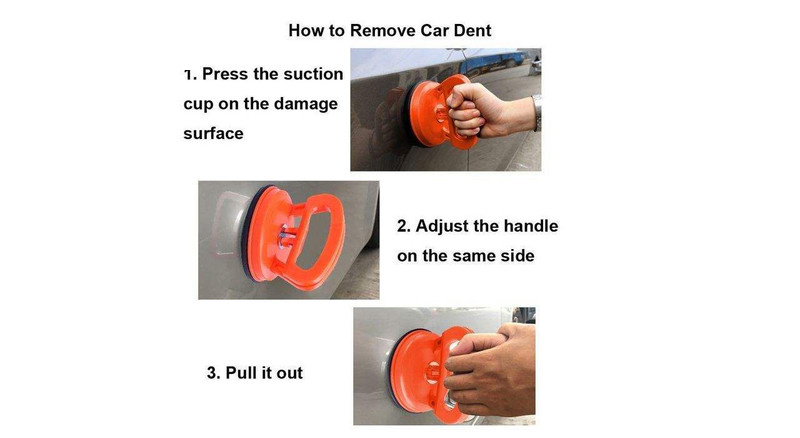 How to Remove Car Dent

1. Press the suction cup on the damage surface

2. Adjust the handle on the same side

3. Pull it out