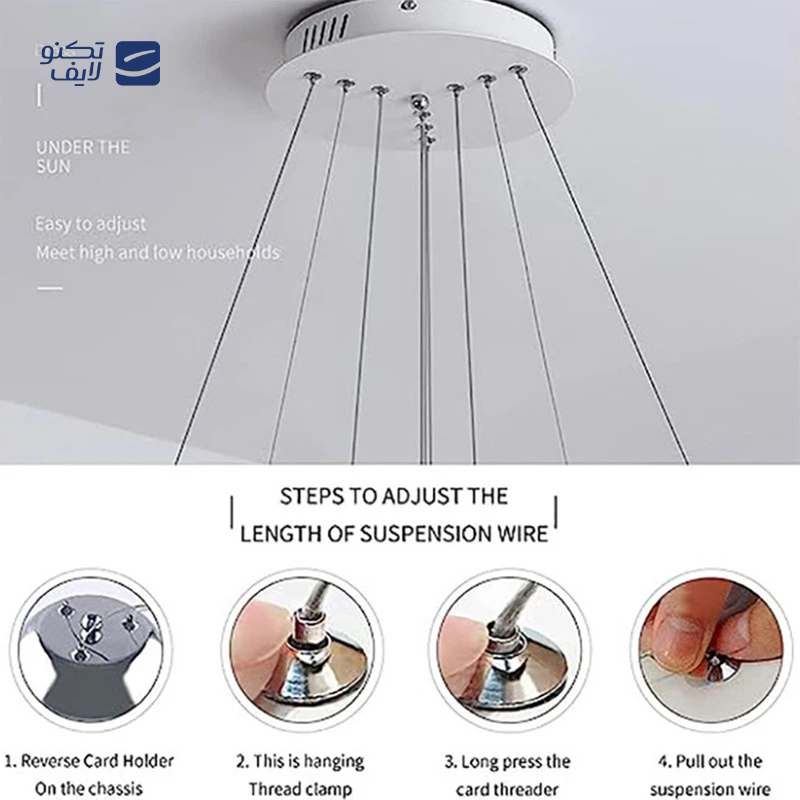 تکنو لایف

UNDER THE SUN

Easy to adjust
Meet high and low households

STEPS TO ADJUST THE LENGTH OF SUSPENSION WIRE

1. Reverse Card Holder On the chassis

2. This is hanging Thread clamp

3. Long press the card threader

4. Pull out the suspension wire