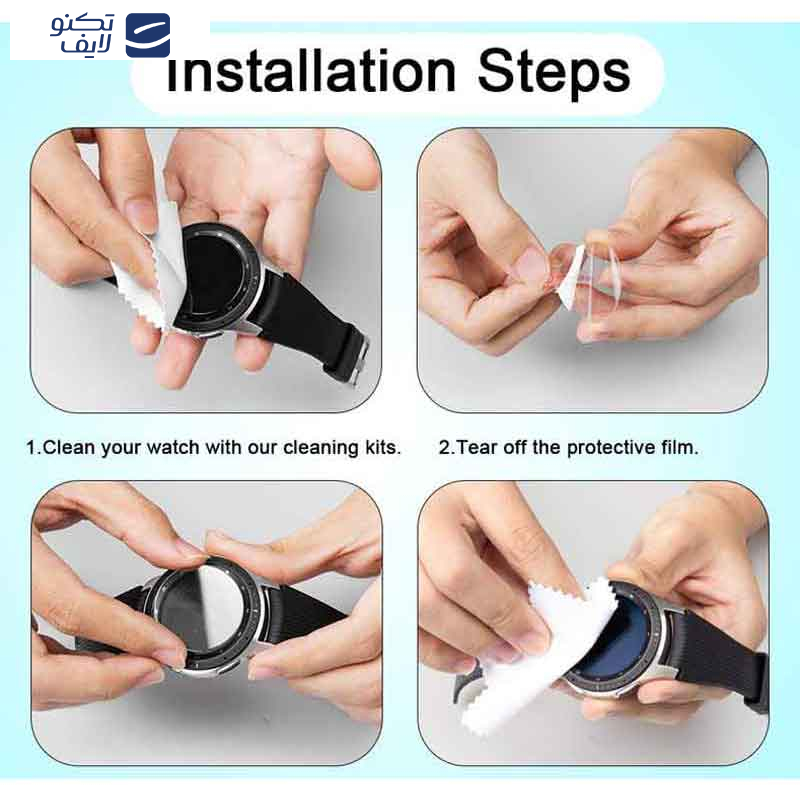 تکنو لایف

Installation Steps

1.Clean your watch with our cleaning kits.

2.Tear off the protective film.