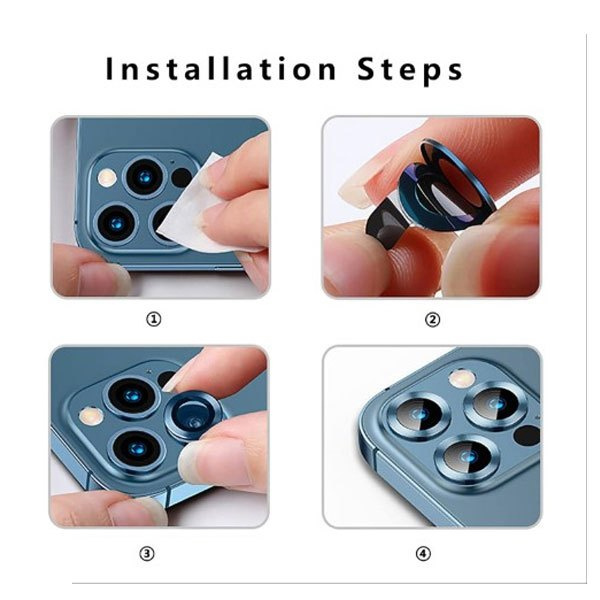 Installation Steps

①

②

③

④