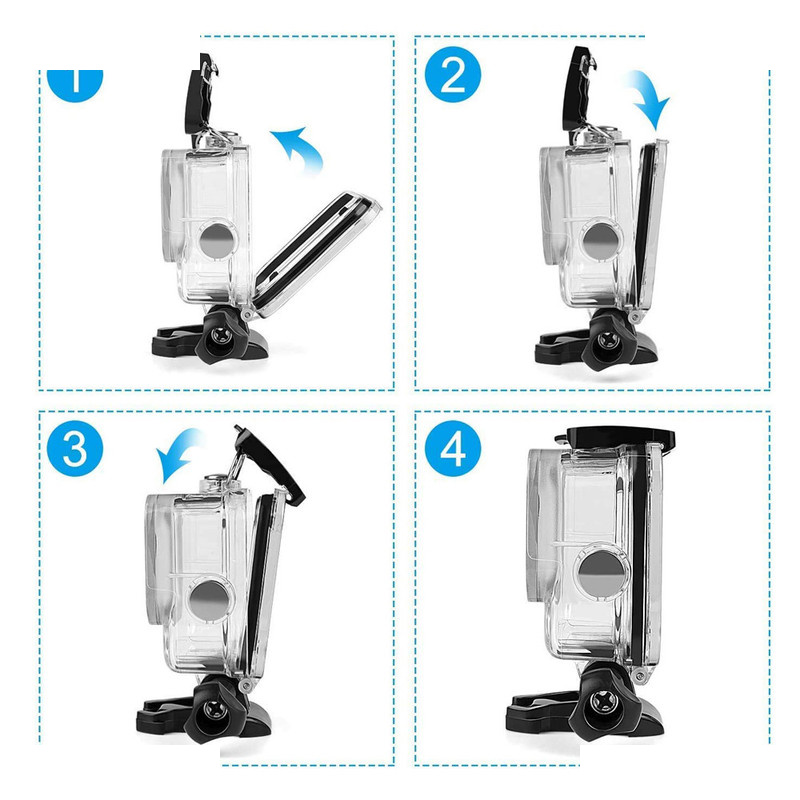 1

2

3

4