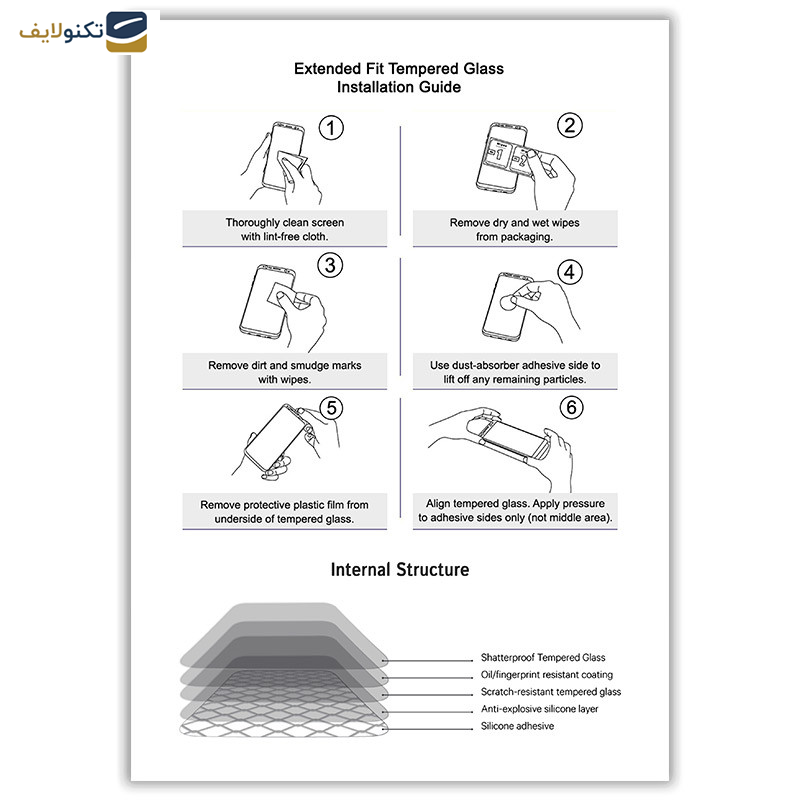 تکنولایف

Extended Fit Tempered Glass
Installation Guide

1

Thoroughly clean screen with lint-free cloth.

2

Remove dry and wet wipes from packaging.

3

Remove dirt and smudge marks with wipes.

4

Use dust-absorber adhesive side to lift off any remaining particles.

5

Remove protective plastic film from underside of tempered glass.

6

Align tempered glass. Apply pressure to adhesive sides only (not middle area).

Internal Structure

Shatterproof Tempered Glass
Oil/fingerprint resistant coating
Scratch-resistant tempered glass
Anti-explosive silicone layer
Silicone adhesive