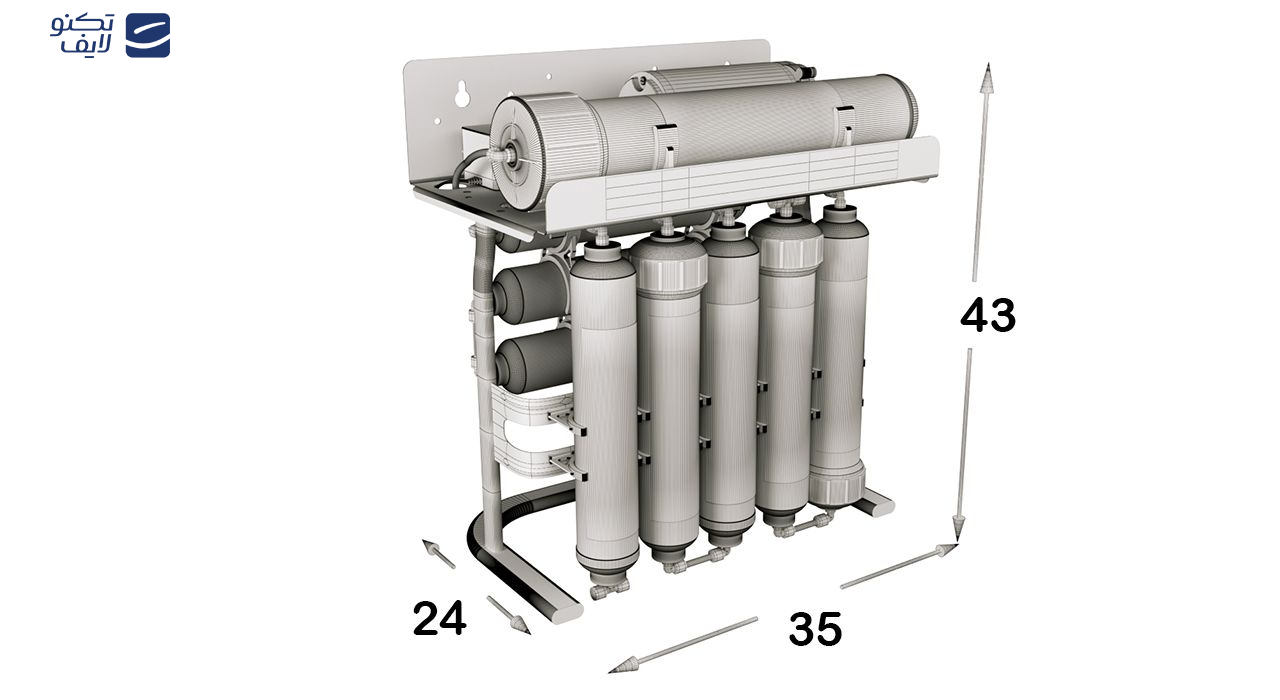 تکنو
لایف

43

24

35