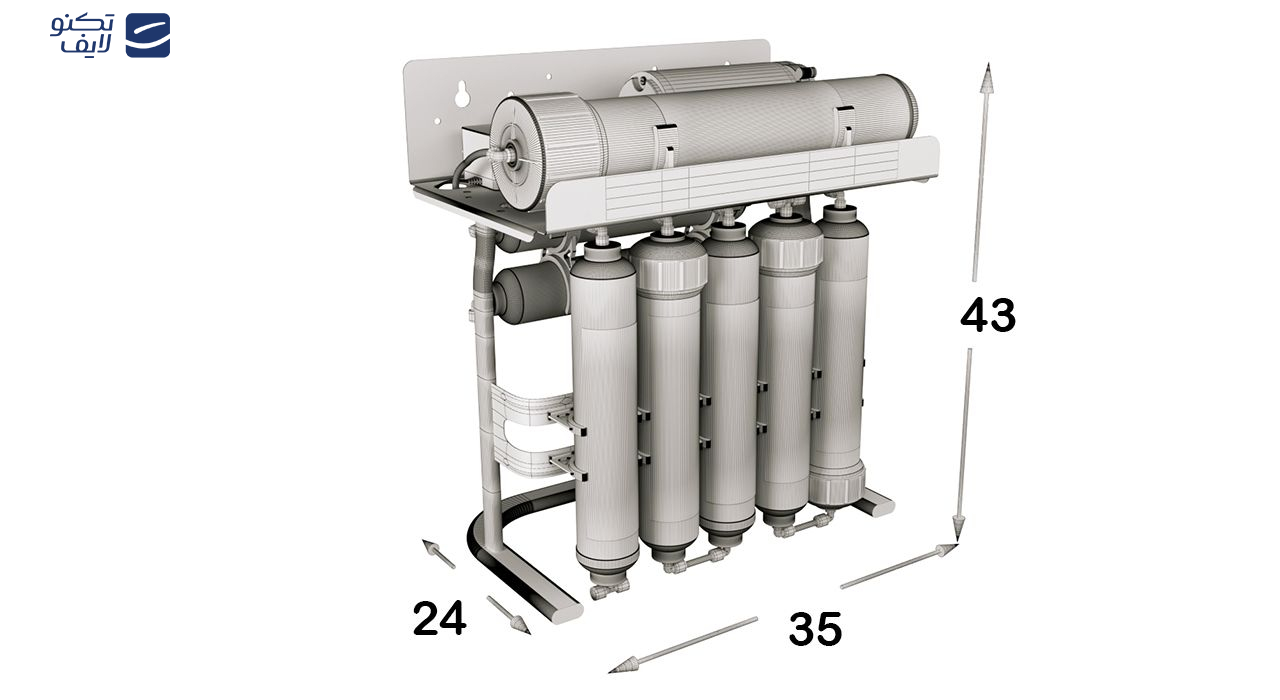 تکنو
لایف

43

24

35