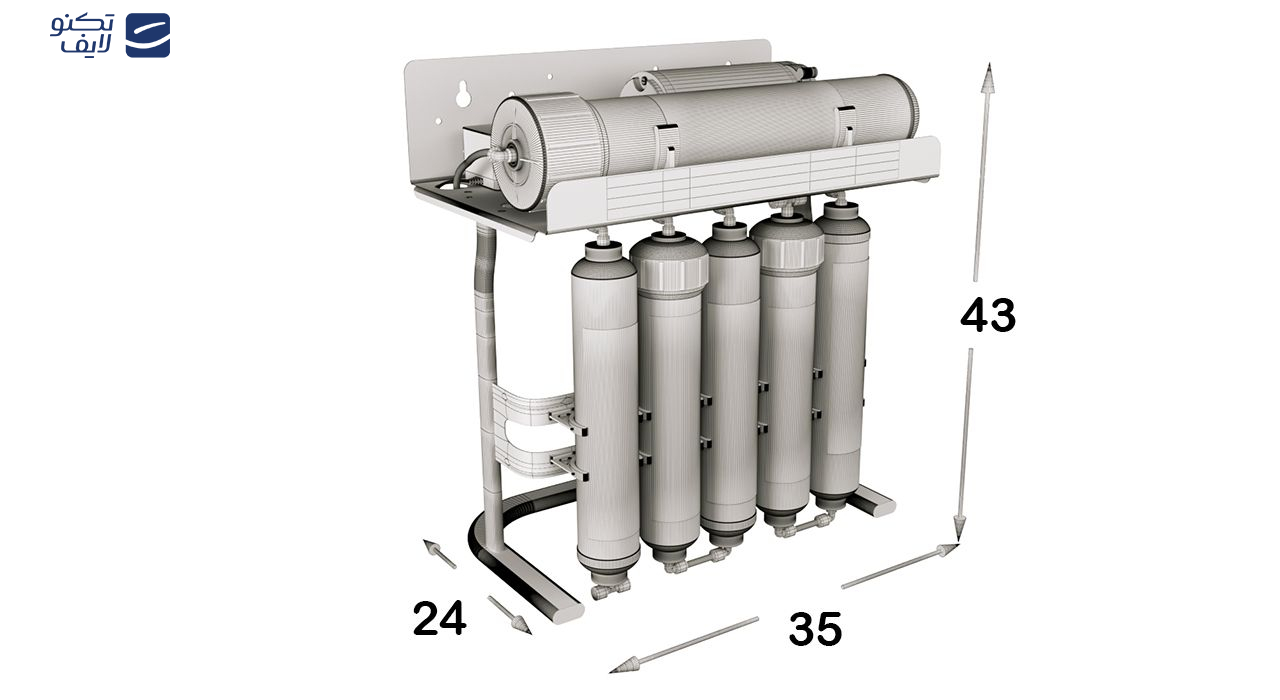 تکنو لایف

43

24

35