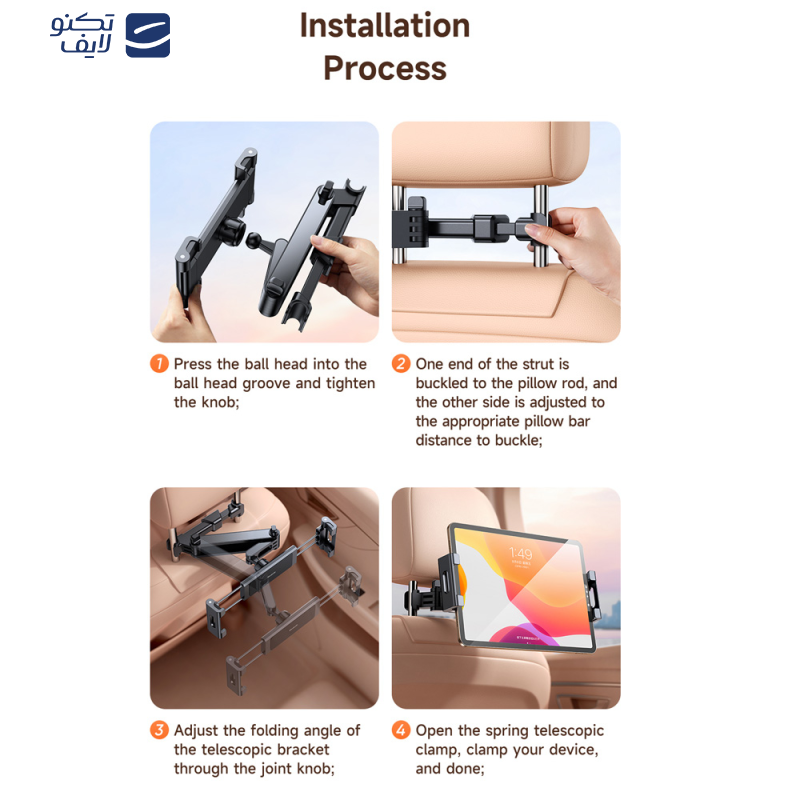 تکنو لایف

Installation Process

1 Press the ball head into the ball head groove and tighten the knob;

2 One end of the strut is buckled to the pillow rod, and the other side is adjusted to the appropriate pillow bar distance to buckle;

1:49

3 Adjust the folding angle of the telescopic bracket through the joint knob;

4 Open the spring telescopic clamp, clamp your device, and done;